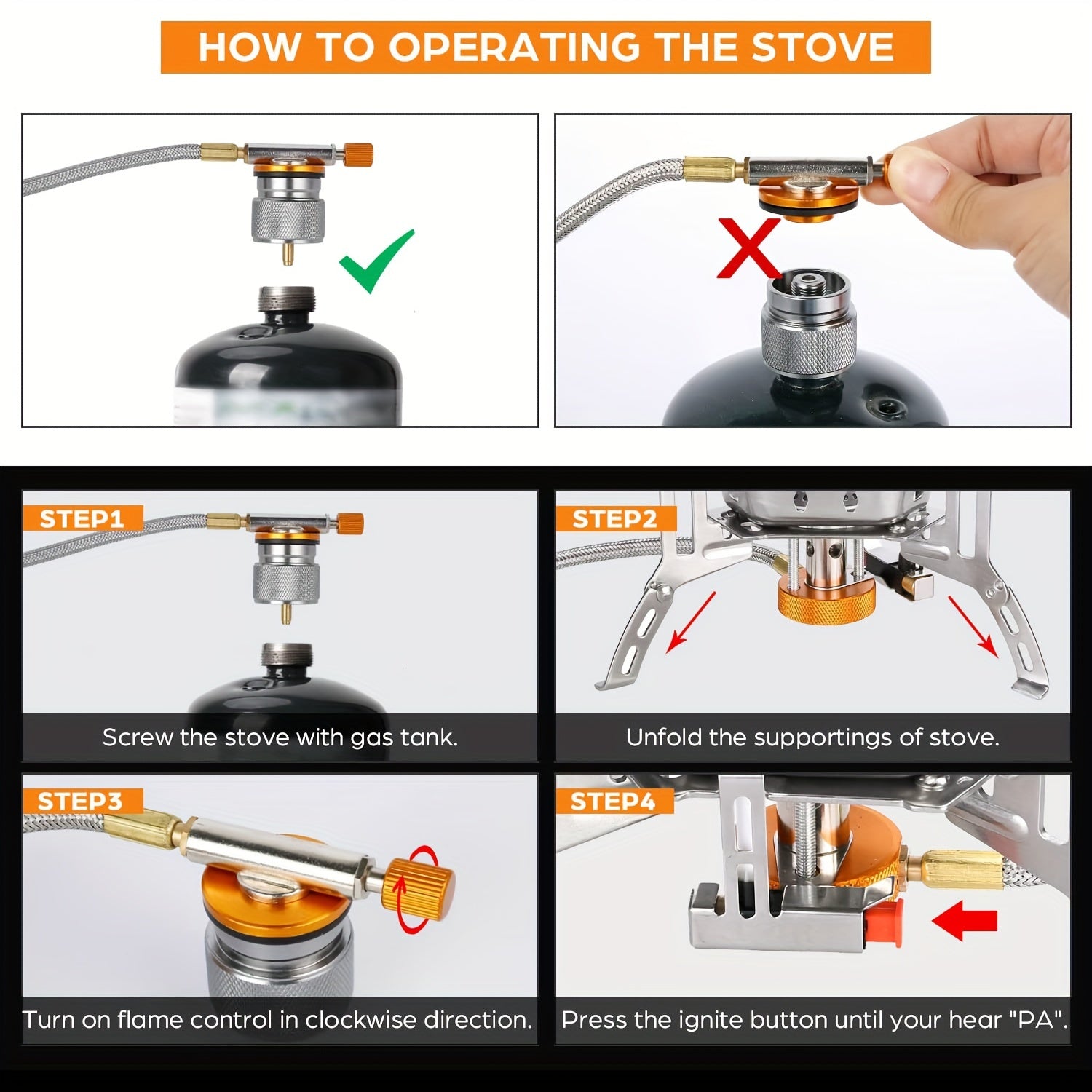 HOW TO OPERATING THE STOVE

STEP1

Screw the stove with gas tank.

STEP2

Unfold the supportings of stove.

STEP3

Turn on flame control in clockwise direction.

STEP4

Press the ignite button until your hear "PA".